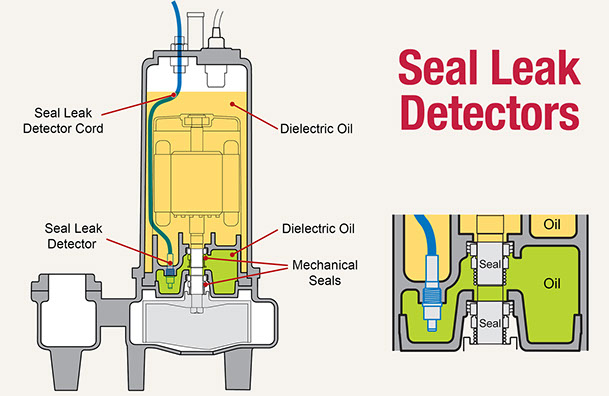 Seal Leak Detectors

Seal Leak Detector Cord

Dielectric Oil

Seal Leak Detector

Dielectric Oil

Mechanical Seals

Oil

Seal

Oil

Seal